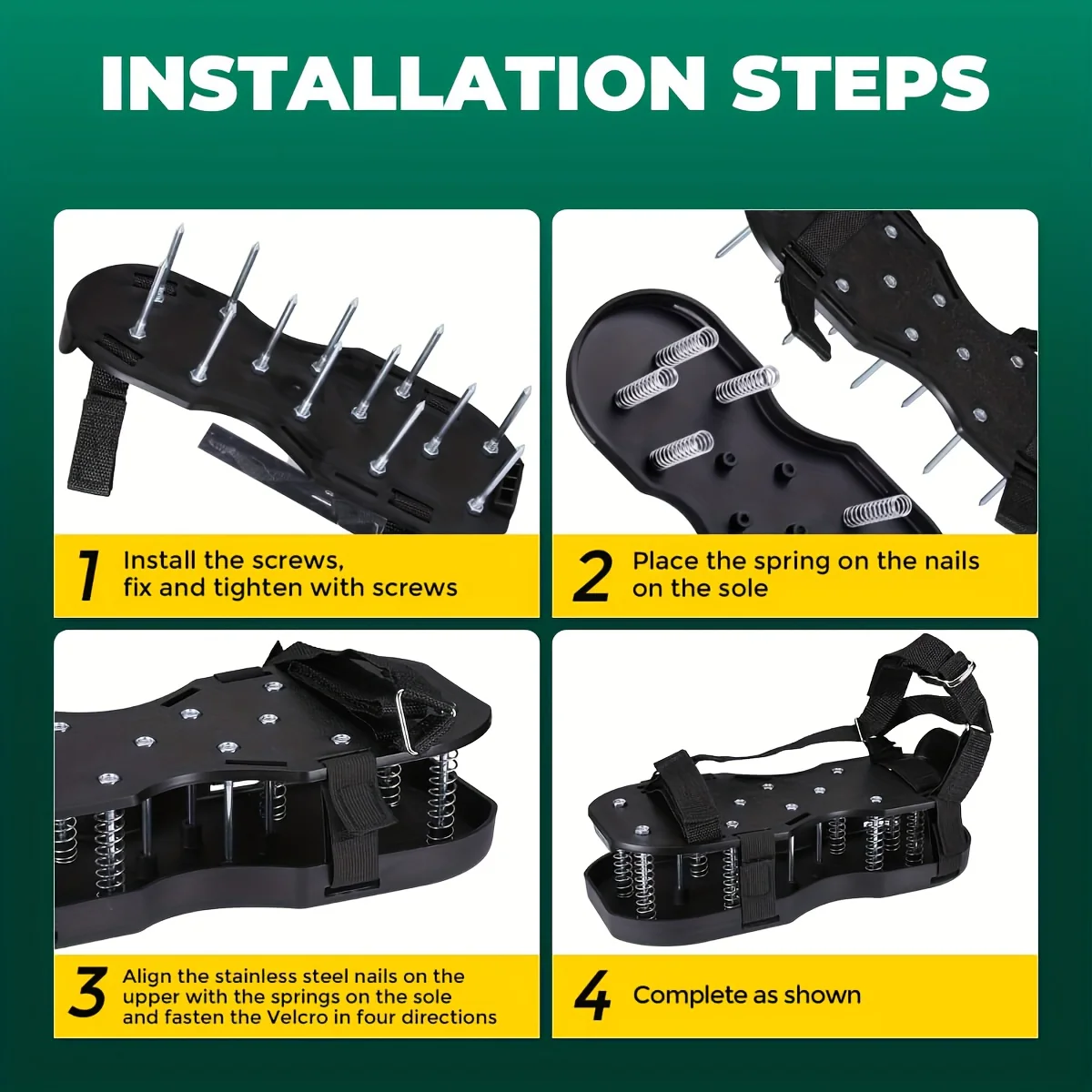 INSTALLATION STEPS

1 Install the screws, fix and tighten with screws

2 Place the spring on the nails on the sole

3 Align the stainless steel nails on the upper with the springs on the sole and fasten the Velcro in four directions

4 Complete as shown