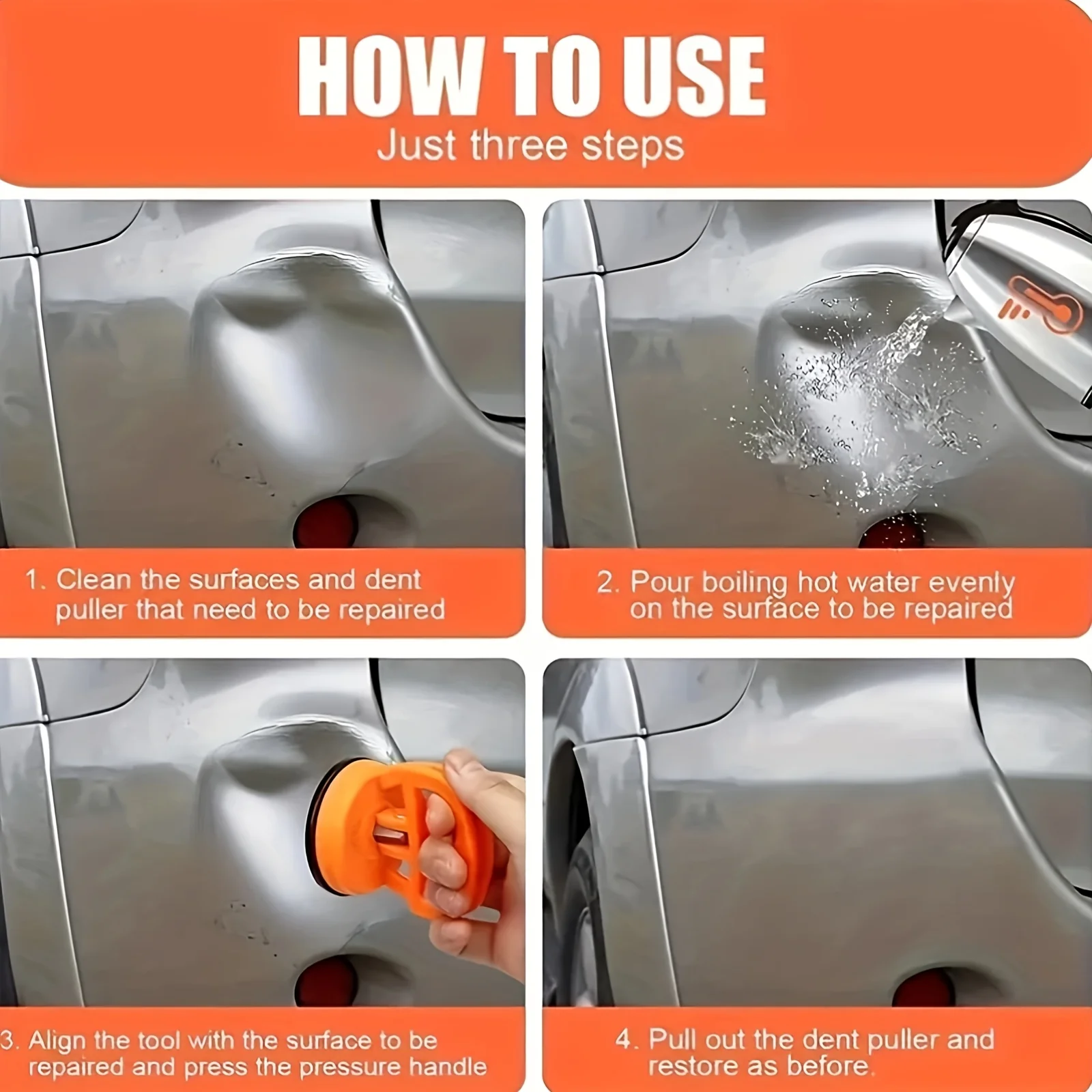 HOW TO USE
Just three steps

1. Clean the surfaces and dent puller that need to be repaired

2. Pour boiling hot water evenly on the surface to be repaired

3. Align the tool with the surface to be repaired and press the pressure handle

4. Pull out the dent puller and restore as before.